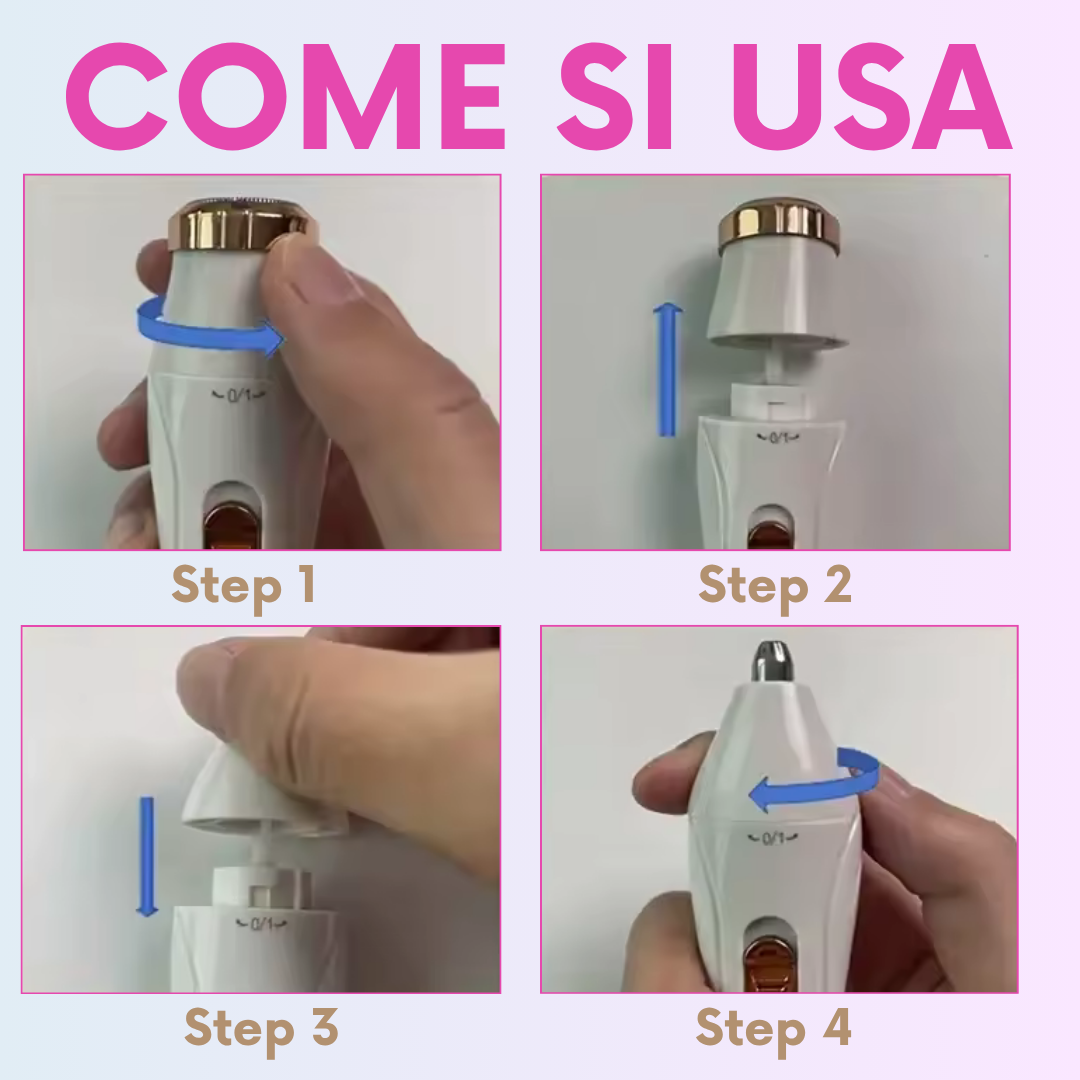 COME SI USA

0/1

Step 1

0/1

Step 2

0/1

Step 3

0/1

Step 4